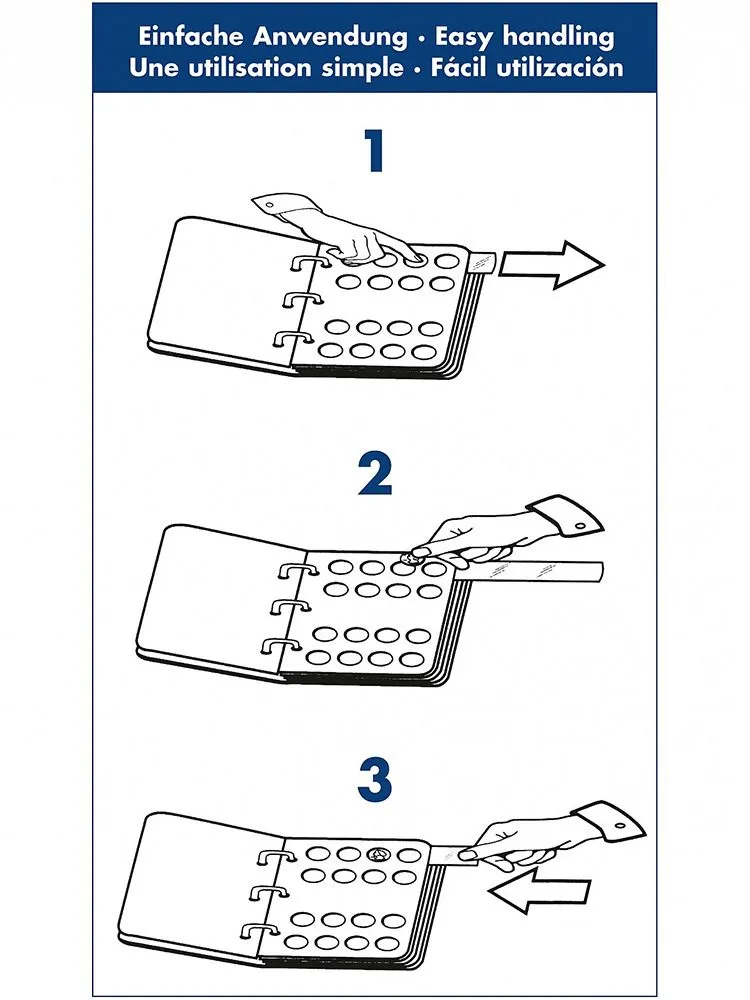 Einfache Anwendung · Easy handling
Une utilisation simple · Fácil utilización

1

2

3